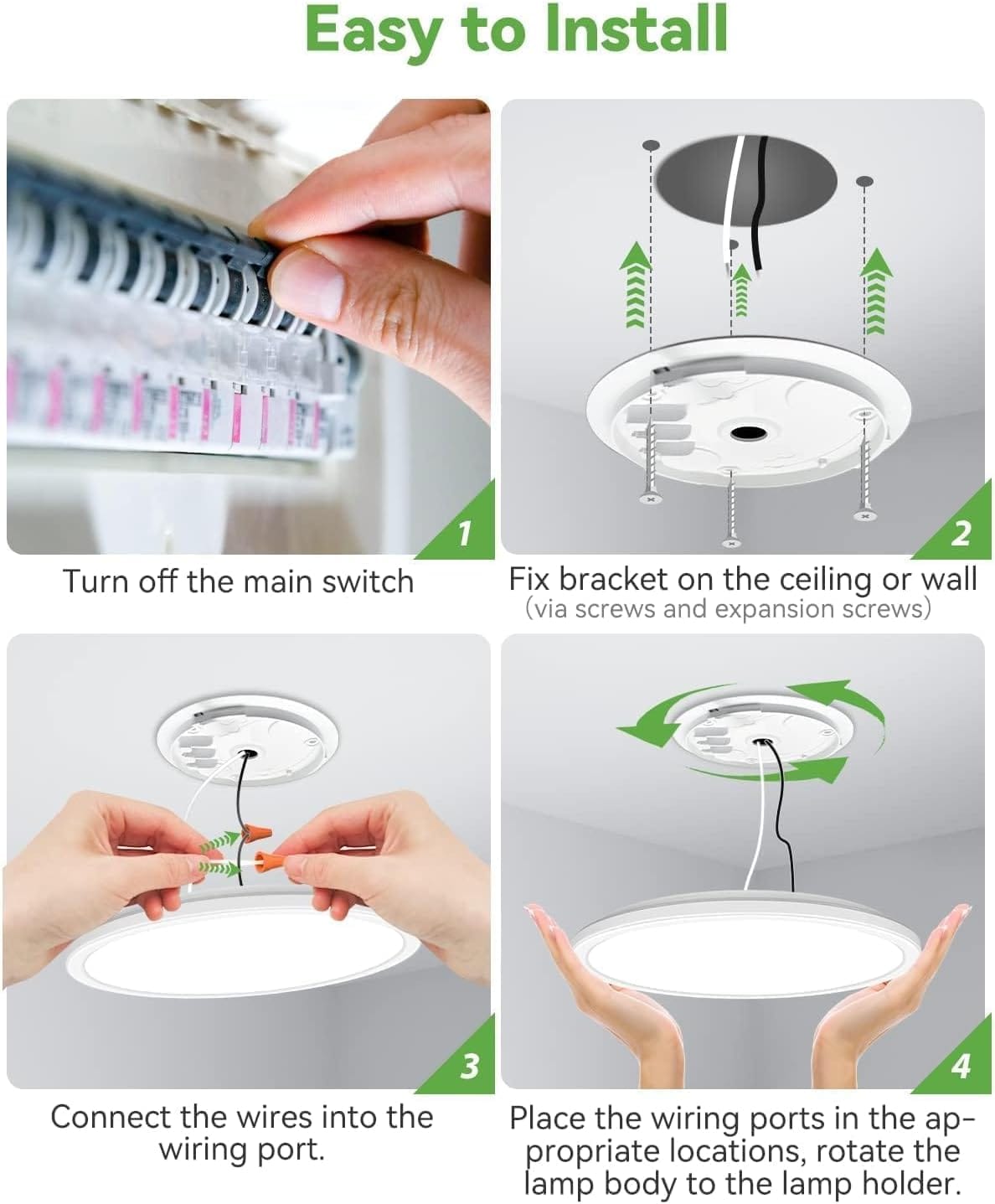 Easy to Install

1

Turn off the main switch

2

Fix bracket on the ceiling or wall
(via screws and expansion screws)

3

Connect the wires into the wiring port.

4

Place the wiring ports in the appropriate locations, rotate the lamp body to the lamp holder.